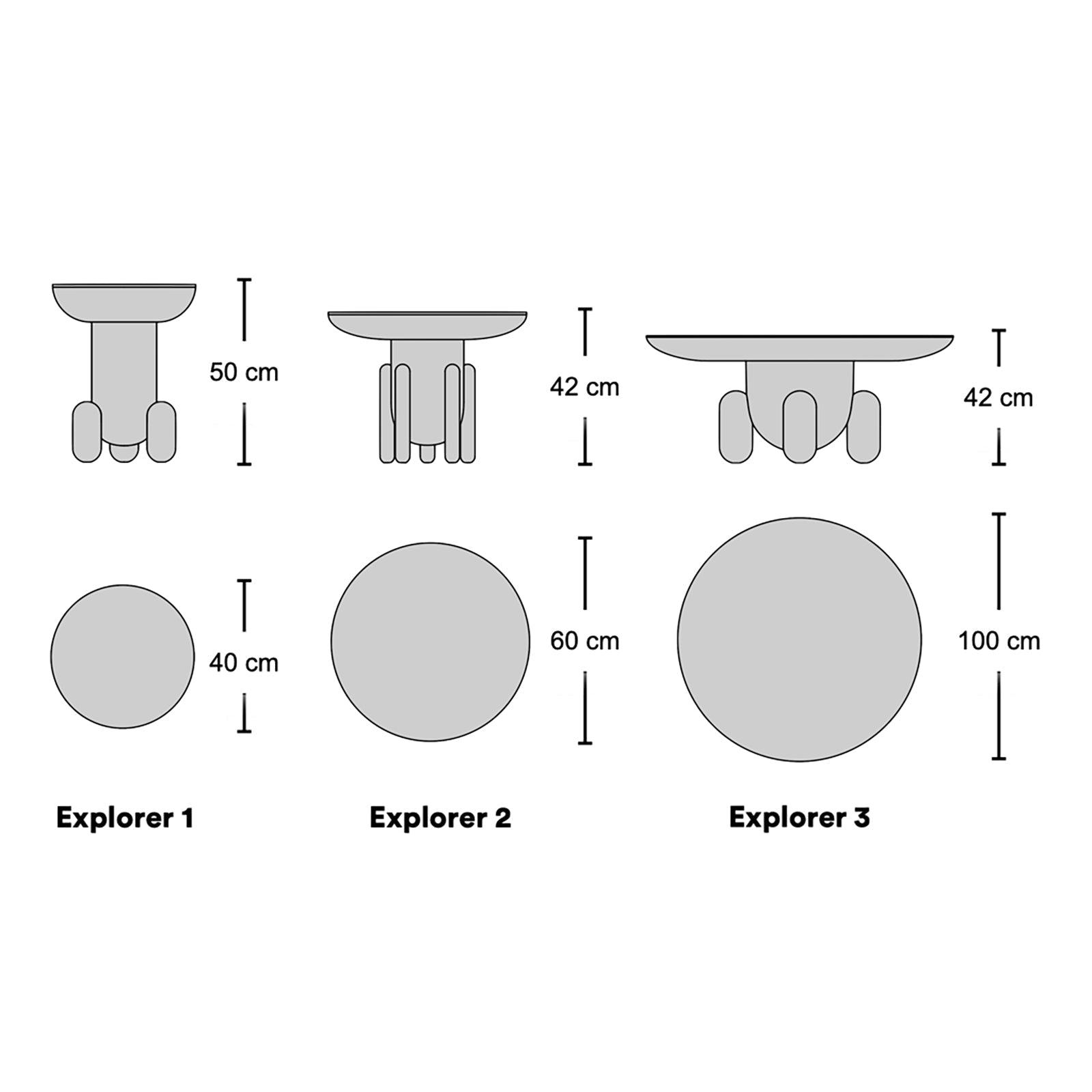 50 cm

42 cm

42 cm

40 cm

60 cm

100 cm

Explorer 1

Explorer 2

Explorer 3